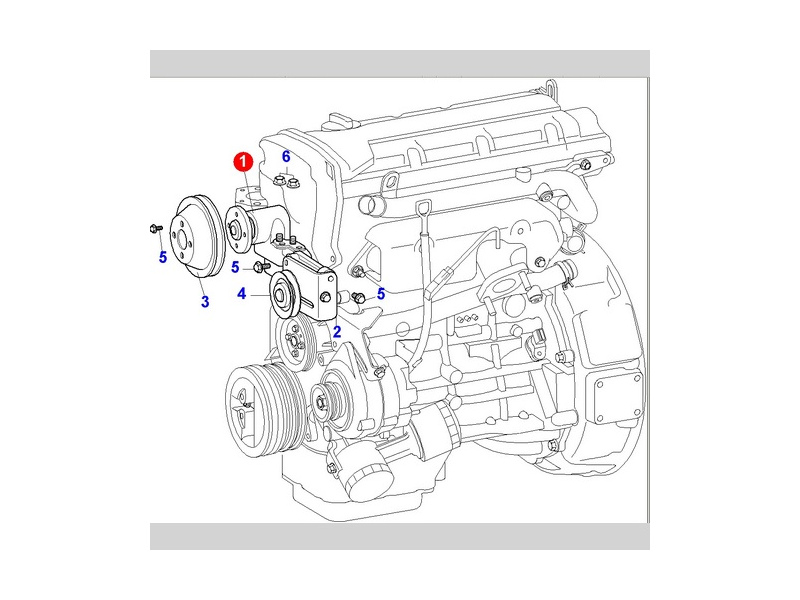 1
6
5
5
3
4
5
2