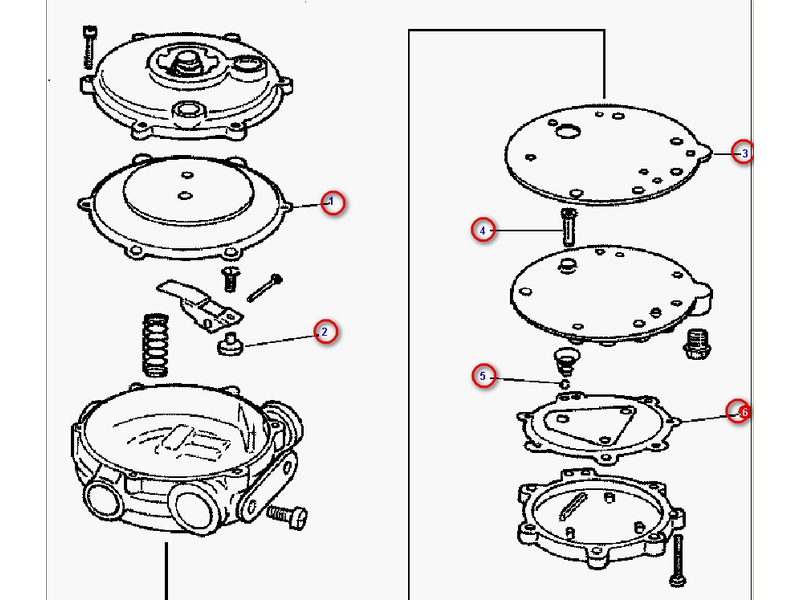 1
2
3
4
5
6