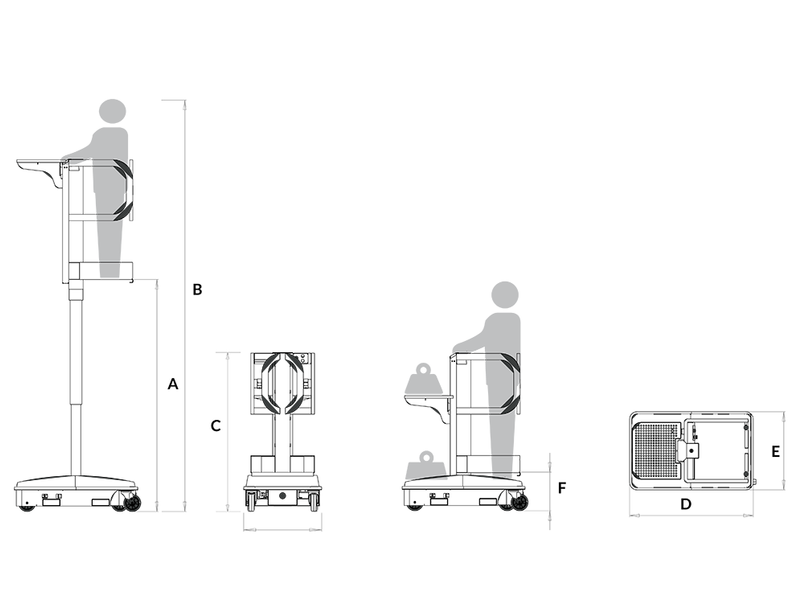 B
A
C
F
E
D