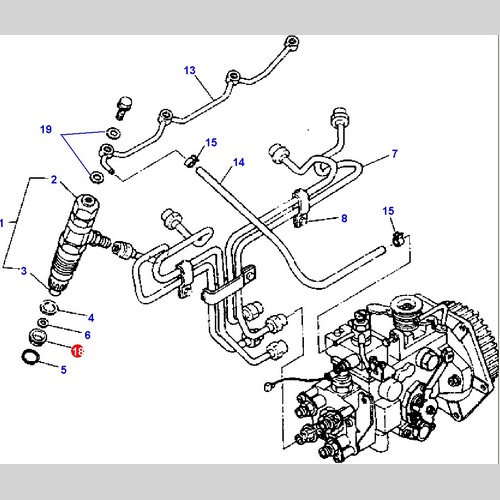 13
19
15
14
7
2
1
8
15
3
4
6
18
5