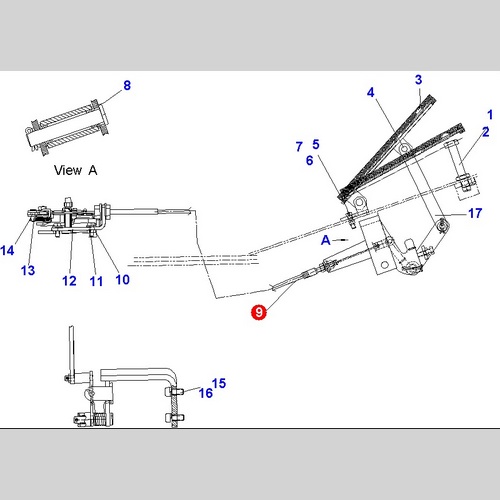 8

View A

3
4
1
2
7 5
6
17
A
14
13
12
11
10
9
15
16