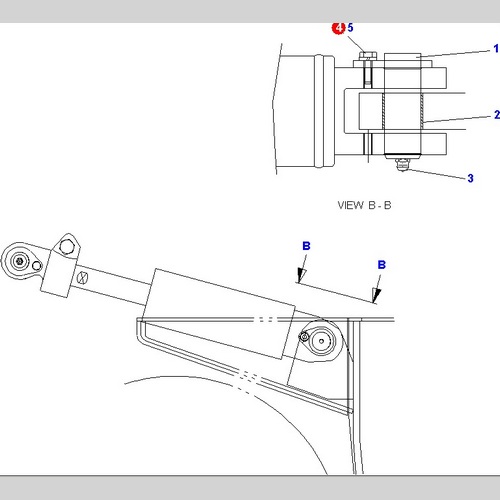 4 5
1
2
3
VIEW B - B
B
B