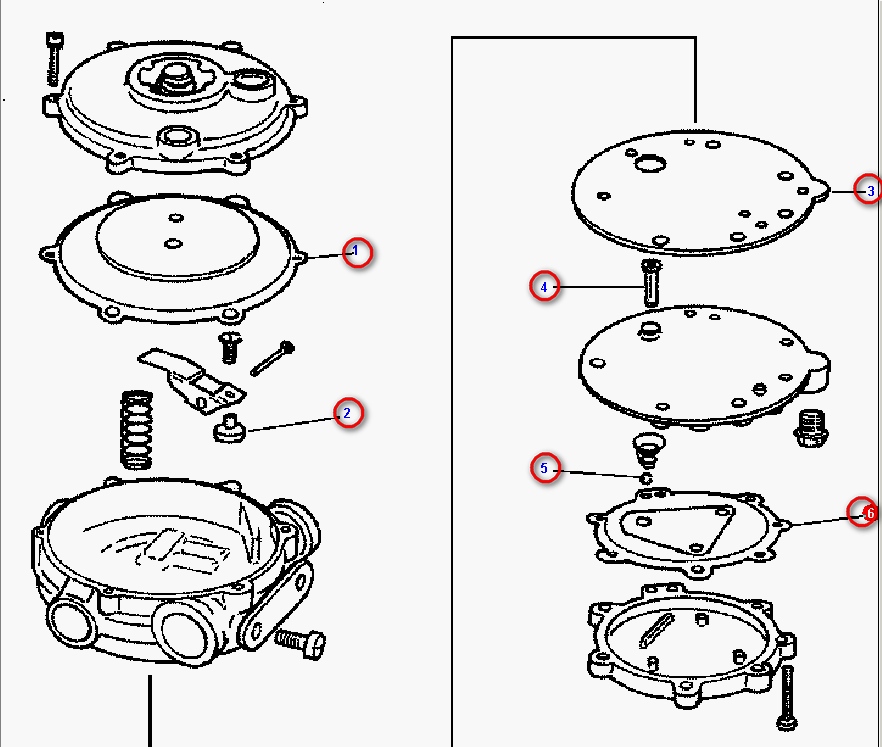 1
2
3
4
5
6