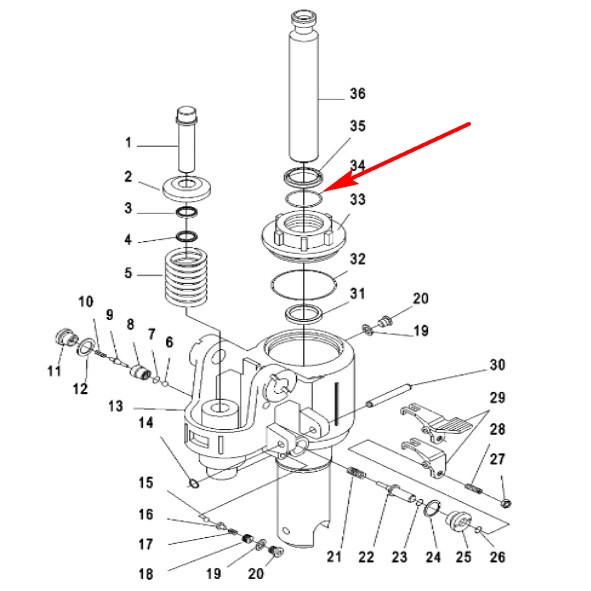 36
35
34
33
32
31
20
19
30
29
28
27
1
2
3
4
5
10
9
8
7
6
11
12
13
14
15
16
17
18
19
20
21
22
23
24
25
26