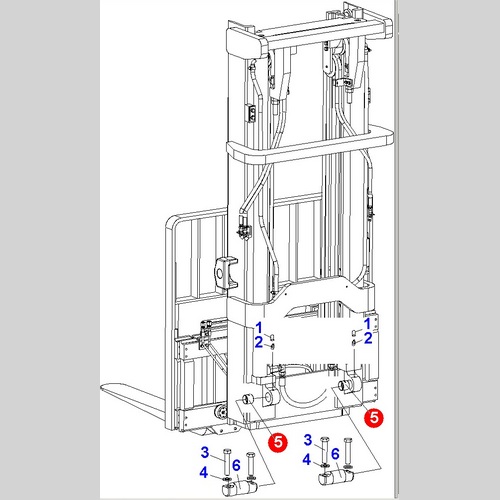 1
2
1
2
5
5
3
4
6
3
4
6